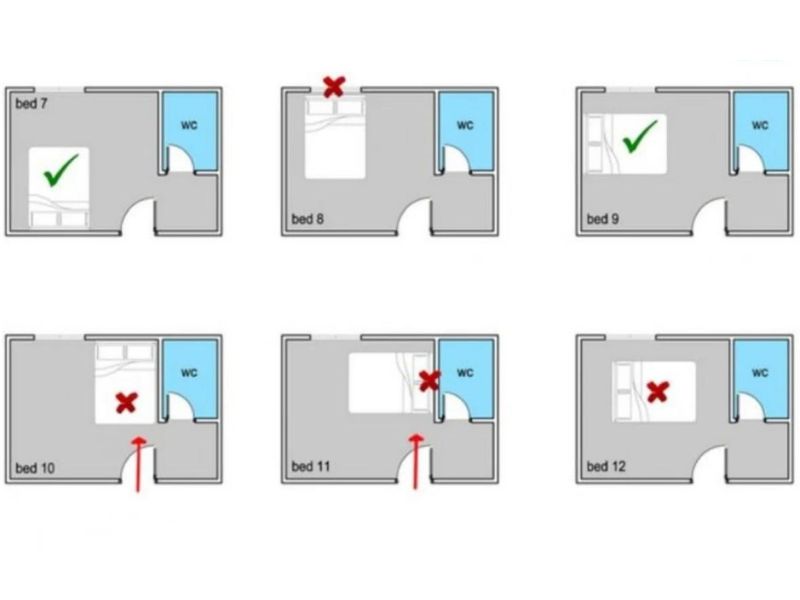 bed 7
wc

wc
bed 8

wc
bed 9

wc
bed 10

wc
bed 11

wc
bed 12